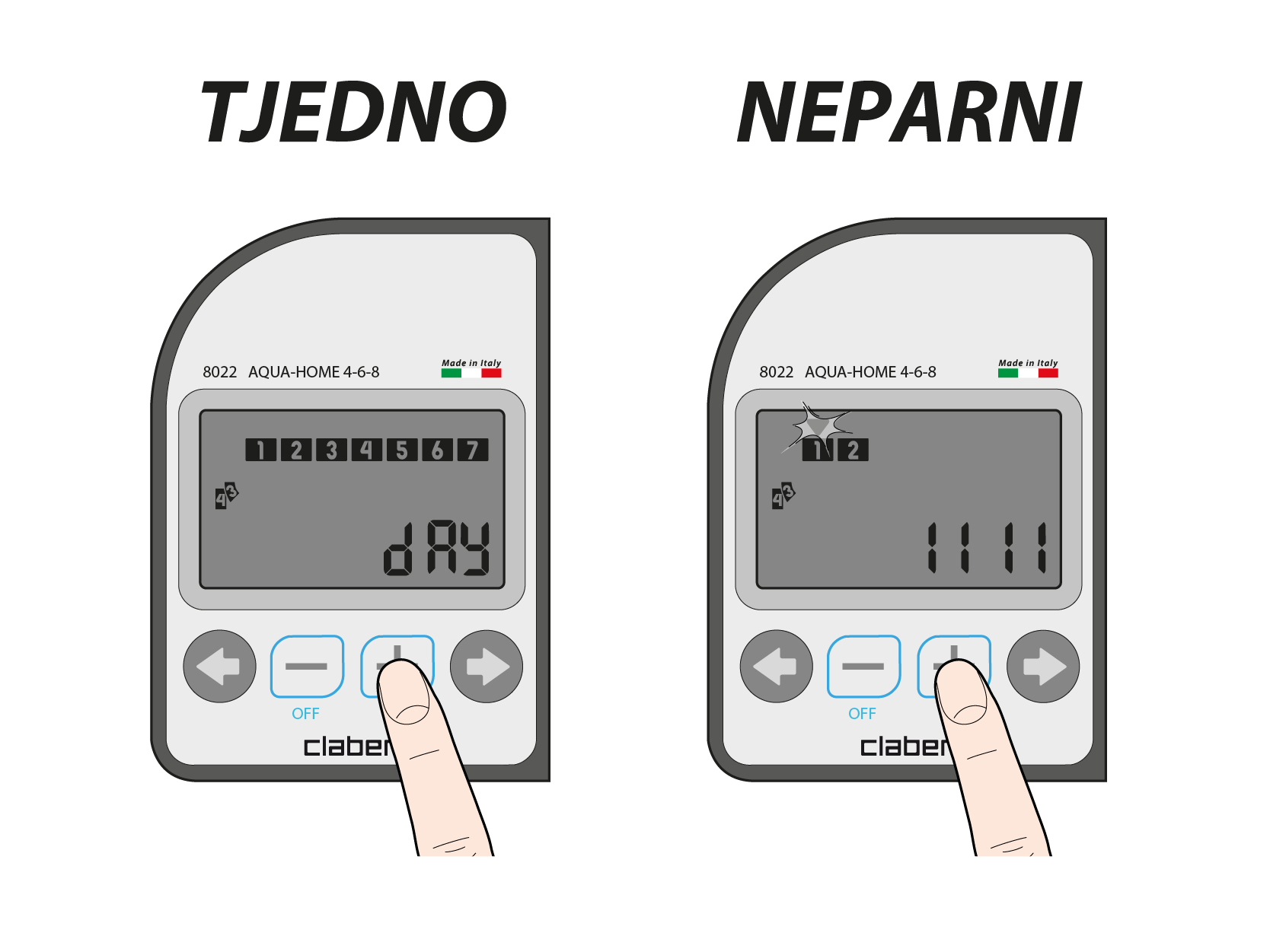 TJEDNO

8022 AQUA-HOME 4-6-8

Made in Italy

1 2 3 4 5 6 7

4 3

dAY

OFF

claber

NEPARNI

8022 AQUA-HOME 4-6-8

Made in Italy

1 2

4 3

1 1 1 1

OFF

claber